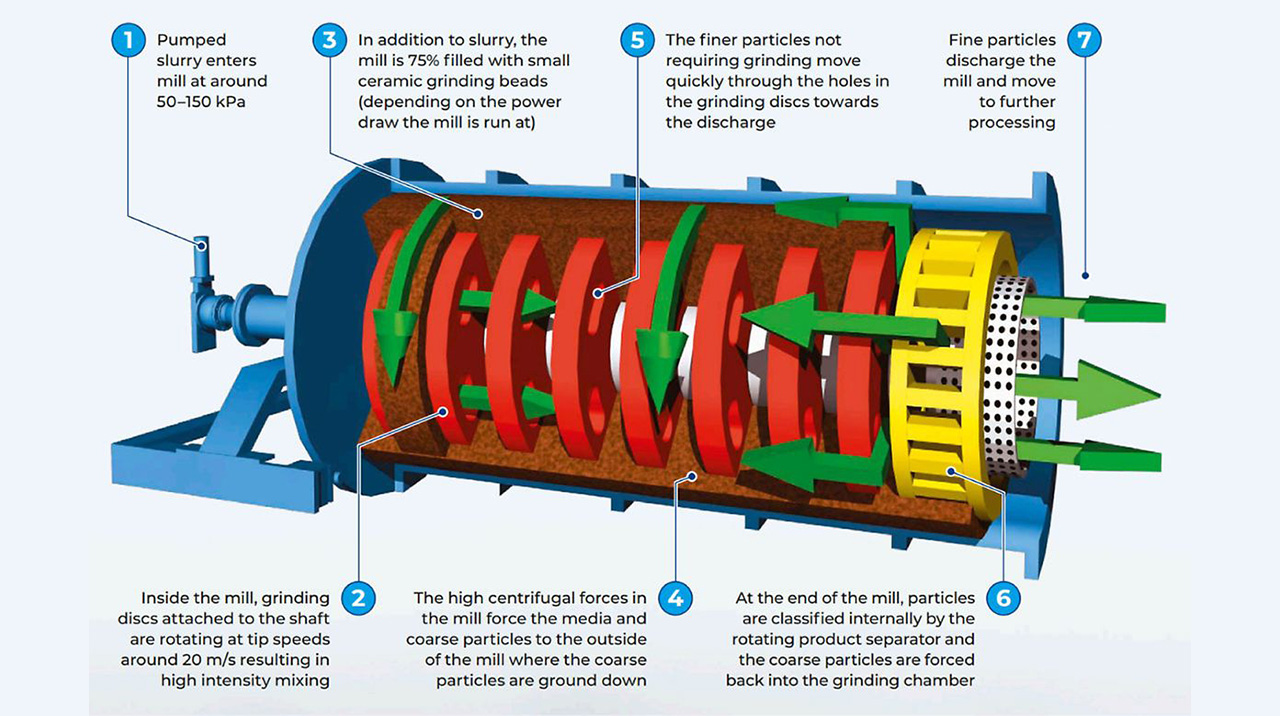 1 Pumped slurry enters mill at around 50–150 kPa

3 In addition to slurry, the mill is 75% filled with small ceramic grinding beads (depending on the power draw the mill is run at)

5 The finer particles not requiring grinding move quickly through the holes in the grinding discs towards the discharge

Fine particles discharge the mill and move to further processing 7

Inside the mill, grinding discs attached to the shaft are rotating at tip speeds around 20 m/s resulting in high intensity mixing 2

The high centrifugal forces in the mill force the media and coarse particles to the outside of the mill where the coarse particles are ground down 4

At the end of the mill, particles are classified internally by the rotating product separator and the coarse particles are forced back into the grinding chamber 6